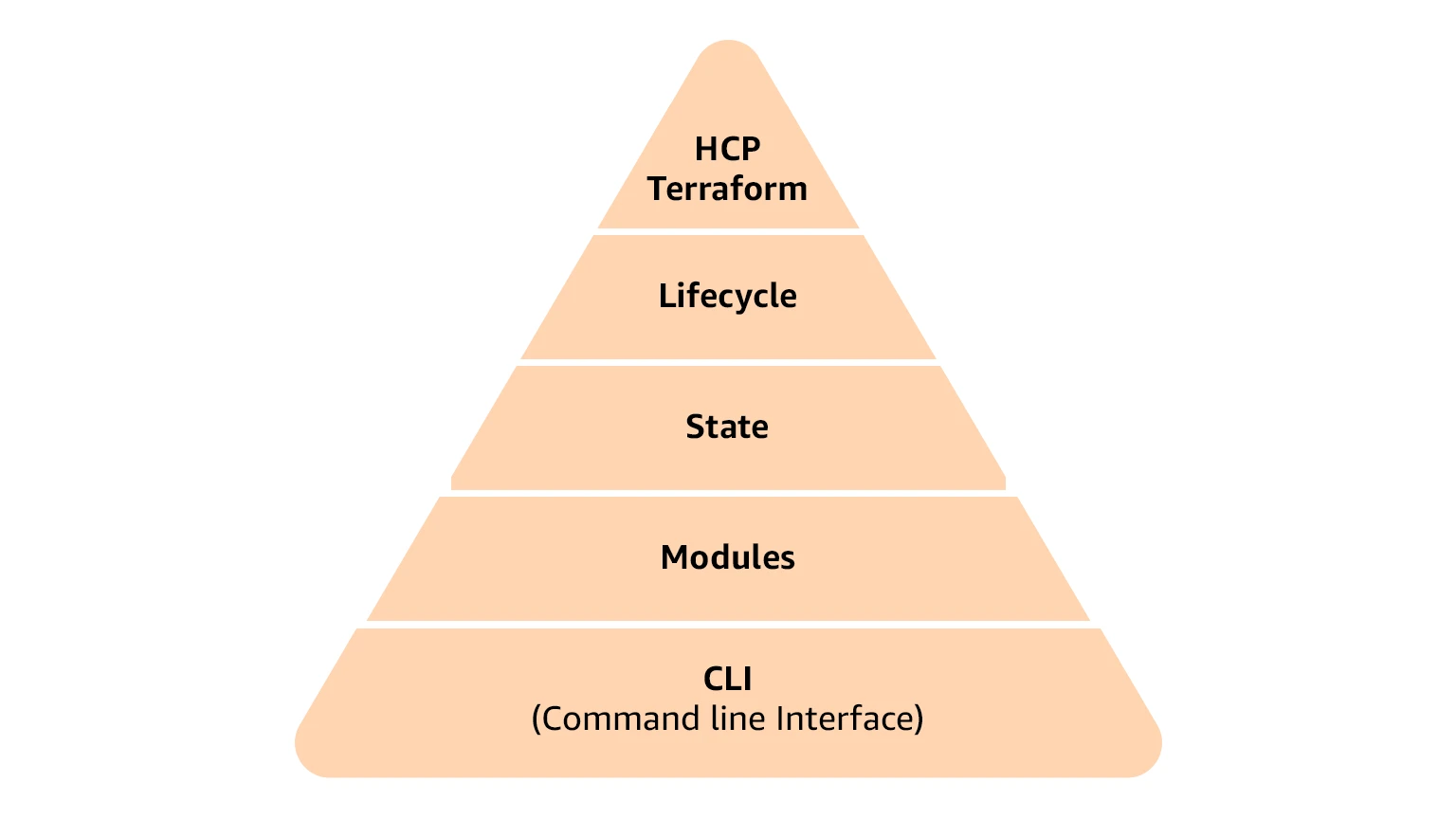 HCP Terraform

Lifecycle

State

Modules

CLI
(Command line Interface)