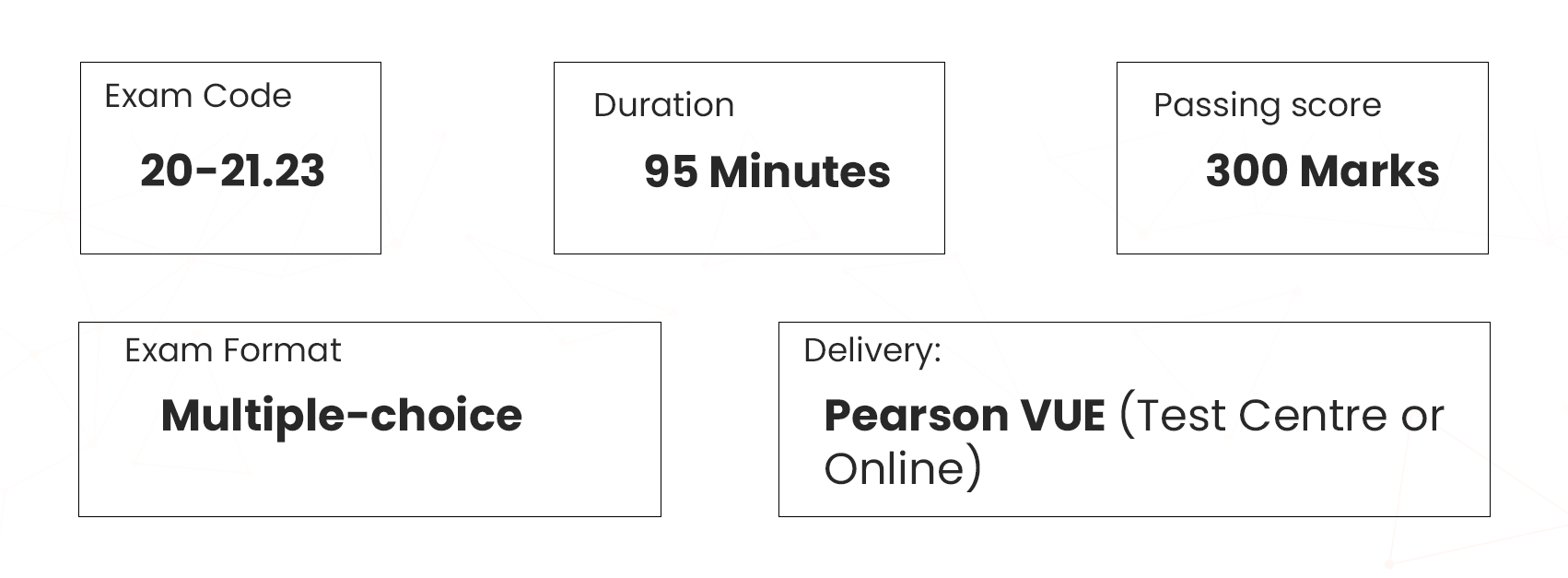 Exam Code
20-21.23

Duration
95 Minutes

Passing score
300 Marks

Exam Format
Multiple-choice

Delivery:
Pearson VUE (Test Centre or Online)