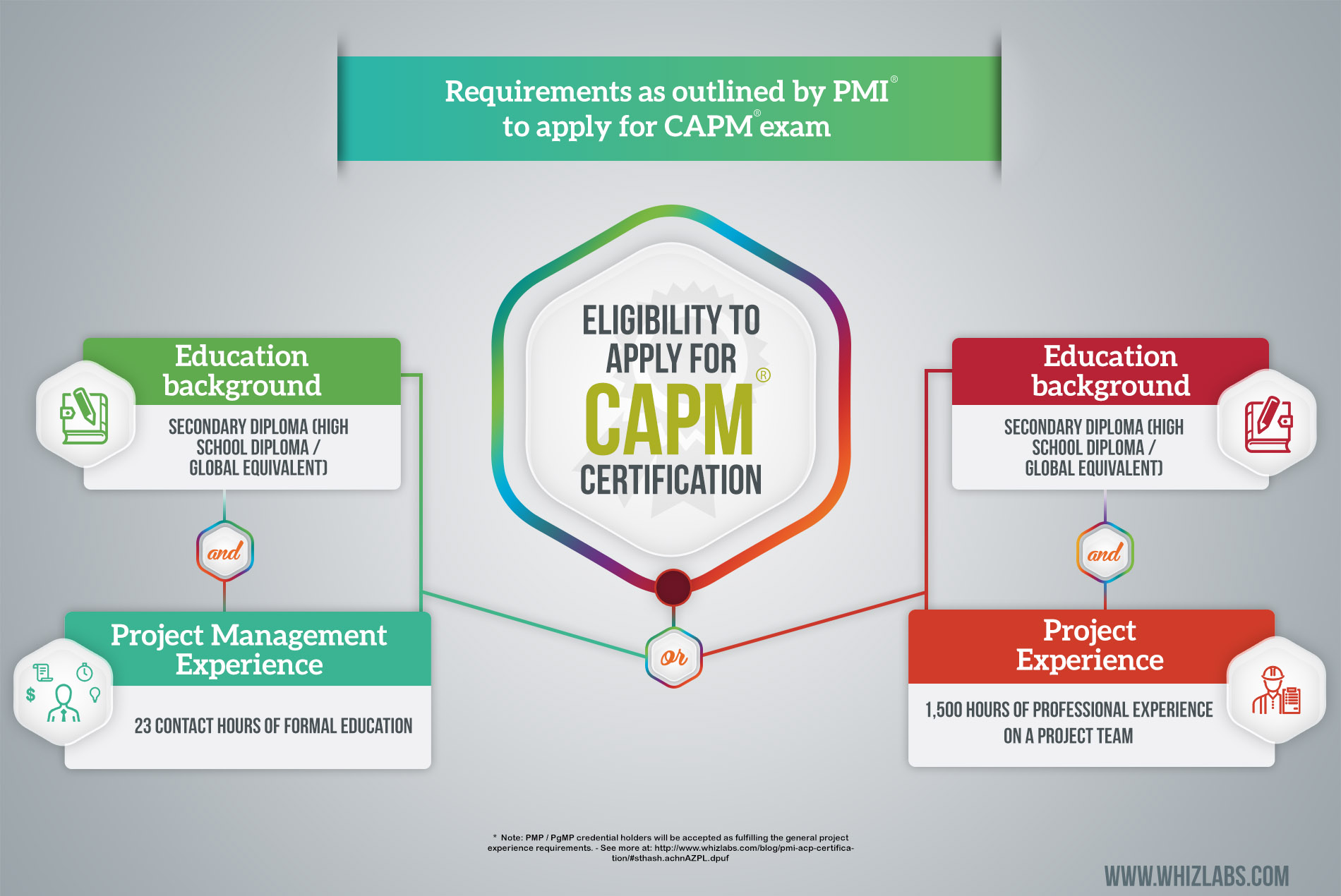 Requirements as outlined by PMI®
to apply for CAPM® exam

ELIGIBILITY TO APPLY FOR CAPM® CERTIFICATION

Education background

SECONDARY DIPLOMA (HIGH SCHOOL DIPLOMA / GLOBAL EQUIVALENT)

and

Project Management Experience

23 CONTACT HOURS OF FORMAL EDUCATION

or

Education background

SECONDARY DIPLOMA (HIGH SCHOOL DIPLOMA / GLOBAL EQUIVALENT)

and

Project Experience

1,500 HOURS OF PROFESSIONAL EXPERIENCE ON A PROJECT TEAM

* Note: PMP / PgMP credential holders will be accepted as fulfilling the general project experience requirements. - See more at: http://www.whizlabs.com/blog/pmi-acp-certification/#sthash.achnAZPL.dpuf

WWW.WHIZLABS.COM