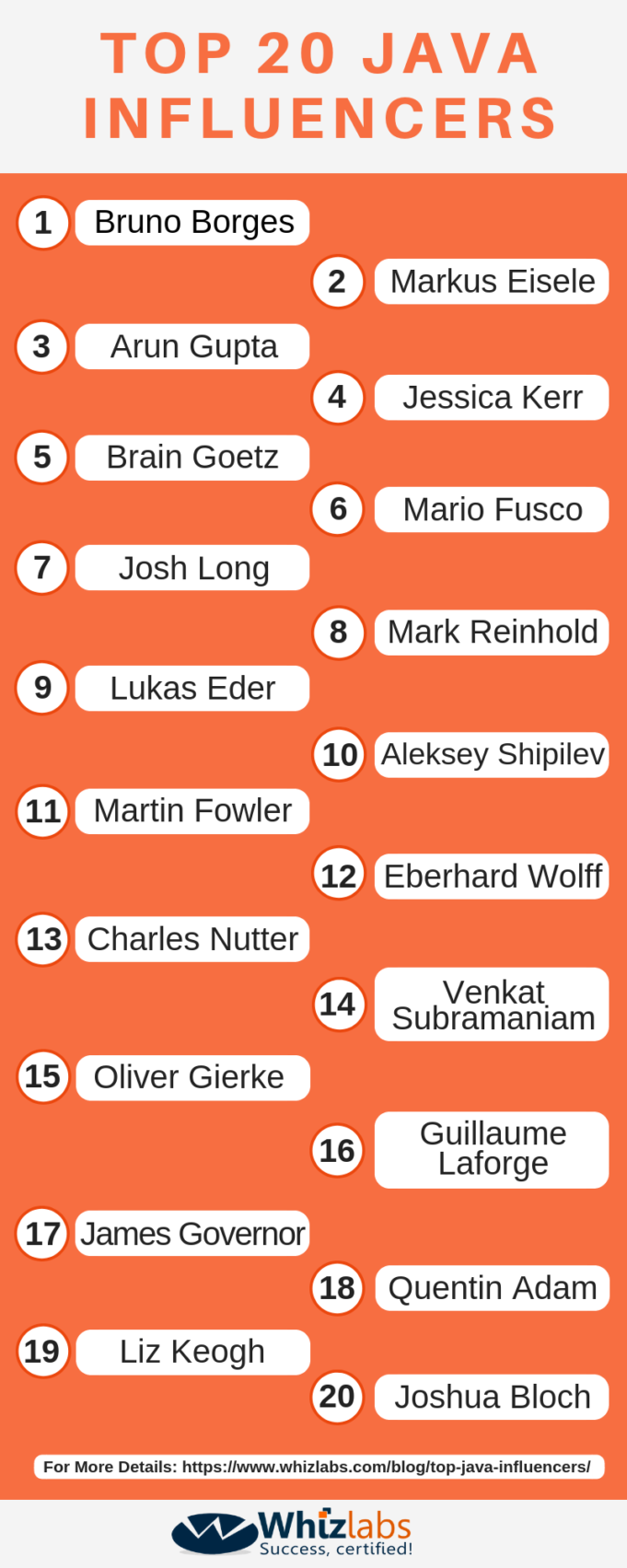 TOP 20 JAVA INFLUENCERS

1 Bruno Borges

2 Markus Eisele

3 Arun Gupta

4 Jessica Kerr

5 Brain Goetz

6 Mario Fusco

7 Josh Long

8 Mark Reinhold

9 Lukas Eder

10 Aleksey Shipilev

11 Martin Fowler

12 Eberhard Wolff

13 Charles Nutter

14 Venkat Subramaniam

15 Oliver Gierke

16 Guillaume Laforge

17 James Governor

18 Quentin Adam

19 Liz Keogh

20 Joshua Bloch

For More Details: https://www.whizlabs.com/blog/top-java-influencers/

Whizlabs
Success, certified!